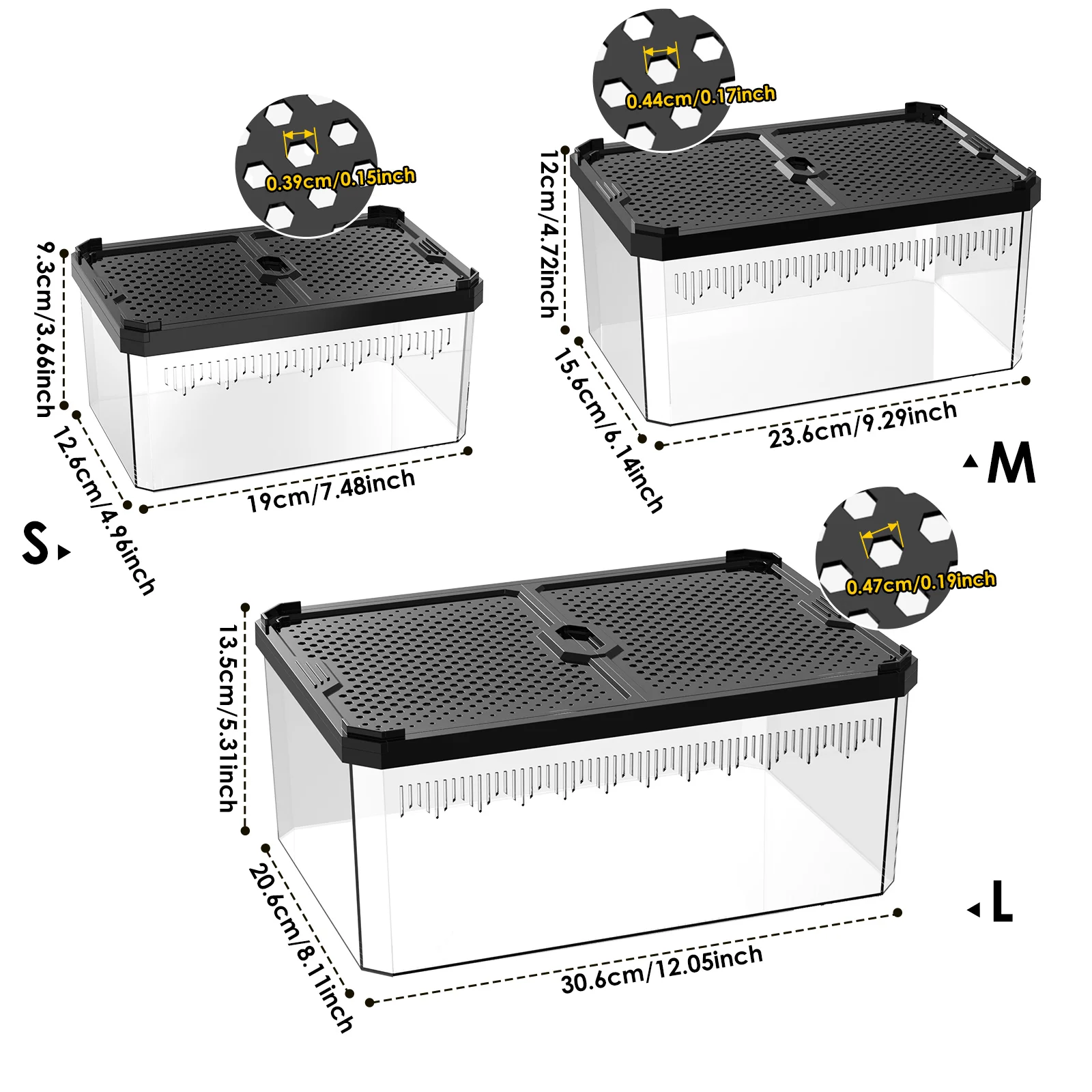 0.39cm/0.15inch

9.3cm/3.66inch

12.6cm/4.96inch

19cm/7.48inch

S

0.44cm/0.17inch

12cm/4.72inch

15.6cm/6.14inch

23.6cm/9.29inch

M

0.47cm/0.19inch

13.5cm/5.31inch

20.6cm/8.11inch

30.6cm/12.05inch

L