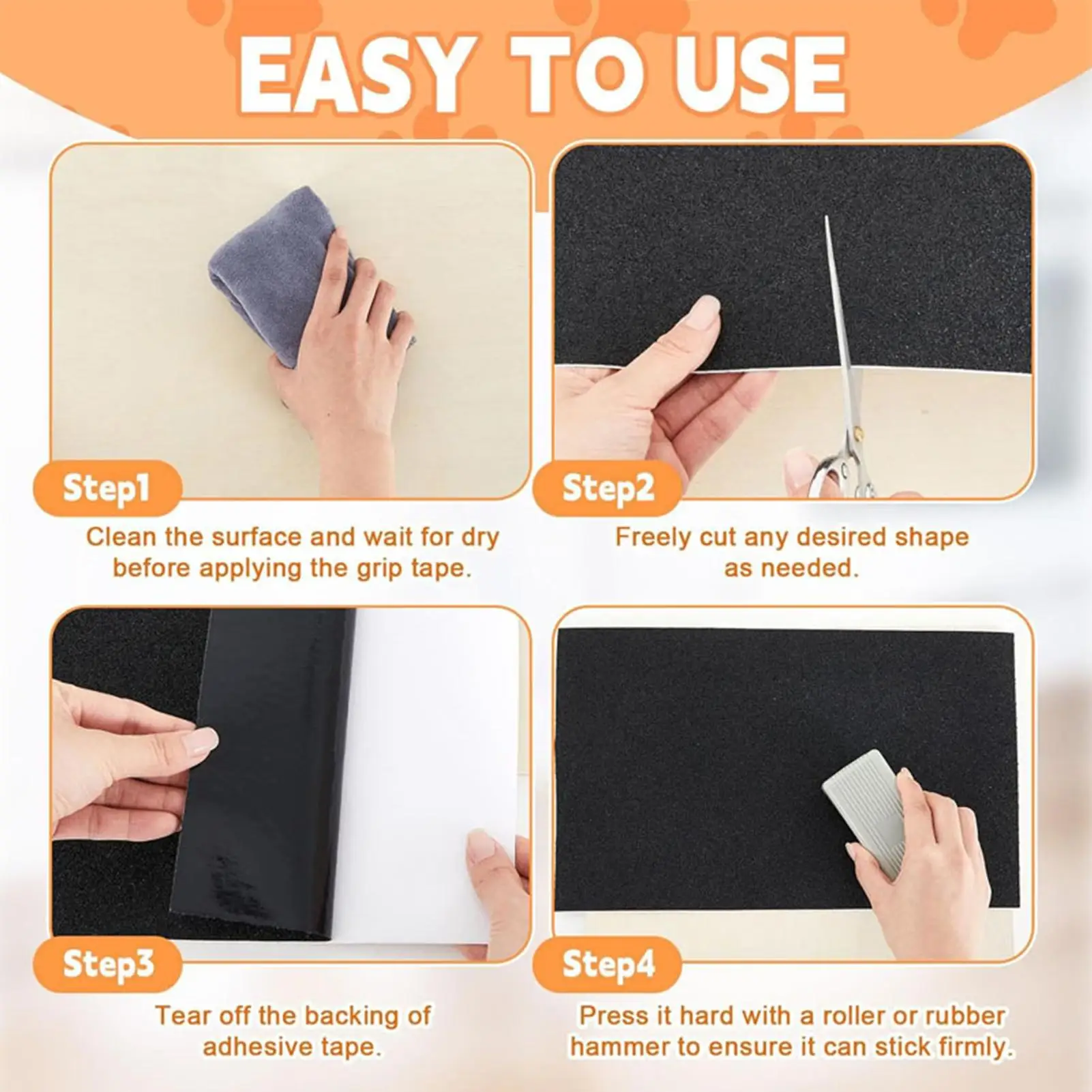 EASY TO USE

Step1

Clean the surface and wait for dry before applying the grip tape.

Step2

Freely cut any desired shape as needed.

Step3

Tear off the backing of adhesive tape.

Step4

Press it hard with a roller or rubber hammer to ensure it can stick firmly.