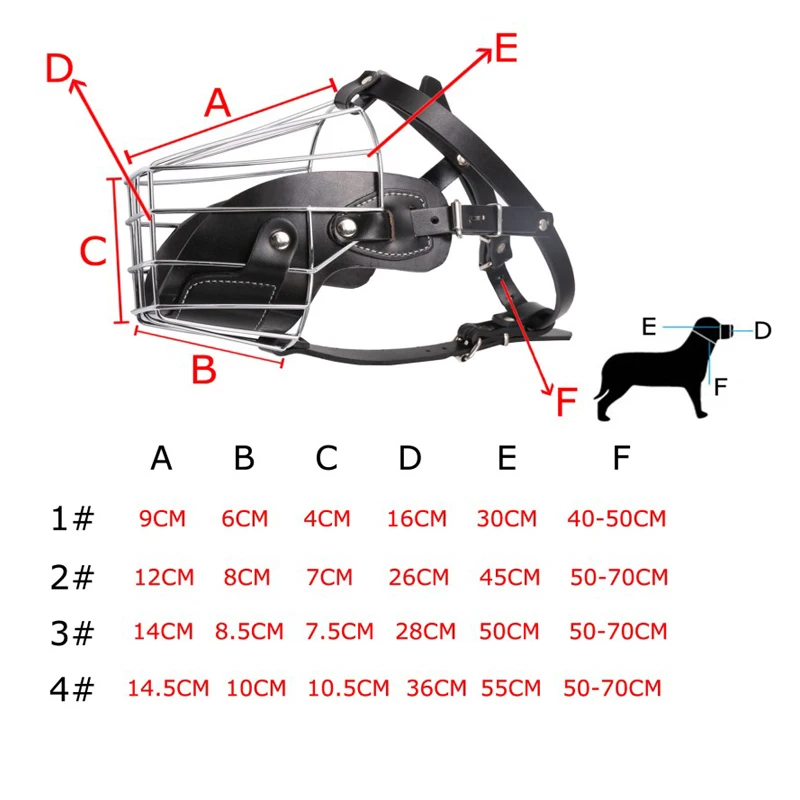 D
A
E
C
B
F
E
D
F

| | A | B | C | D | E | F |
|---|---|---|---|---|---|---|
| 1# | 9CM | 6CM | 4CM | 16CM | 30CM | 40-50CM |
| 2# | 12CM | 8CM | 7CM | 26CM | 45CM | 50-70CM |
| 3# | 14CM | 8.5CM | 7.5CM | 28CM | 50CM | 50-70CM |
| 4# | 14.5CM | 10CM | 10.5CM | 36CM | 55CM | 50-70CM |