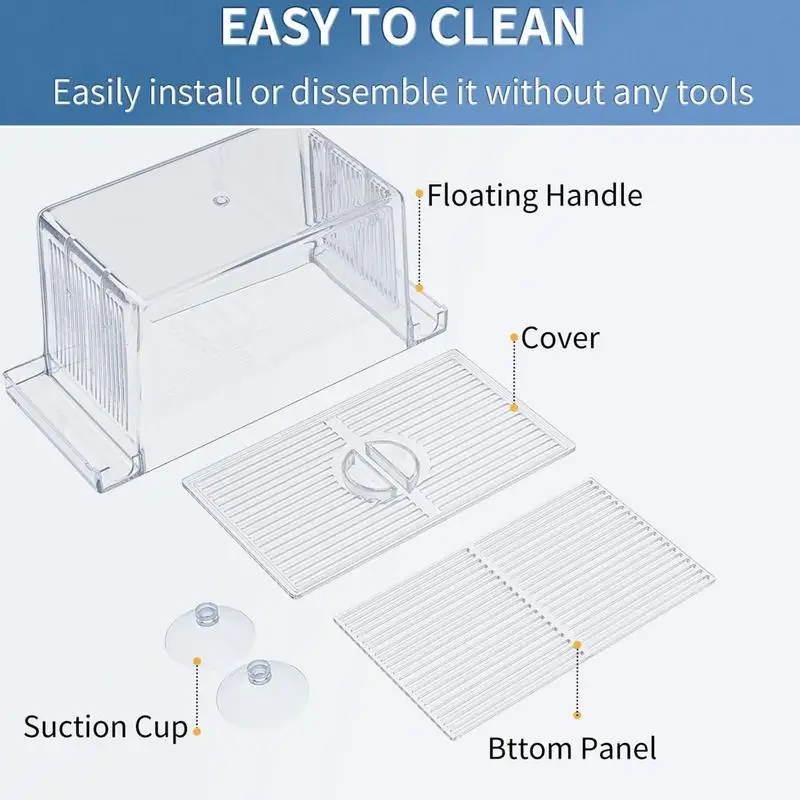 EASY TO CLEAN
Easily install or dissemble it without any tools

Floating Handle

Cover

Suction Cup

Bttom Panel