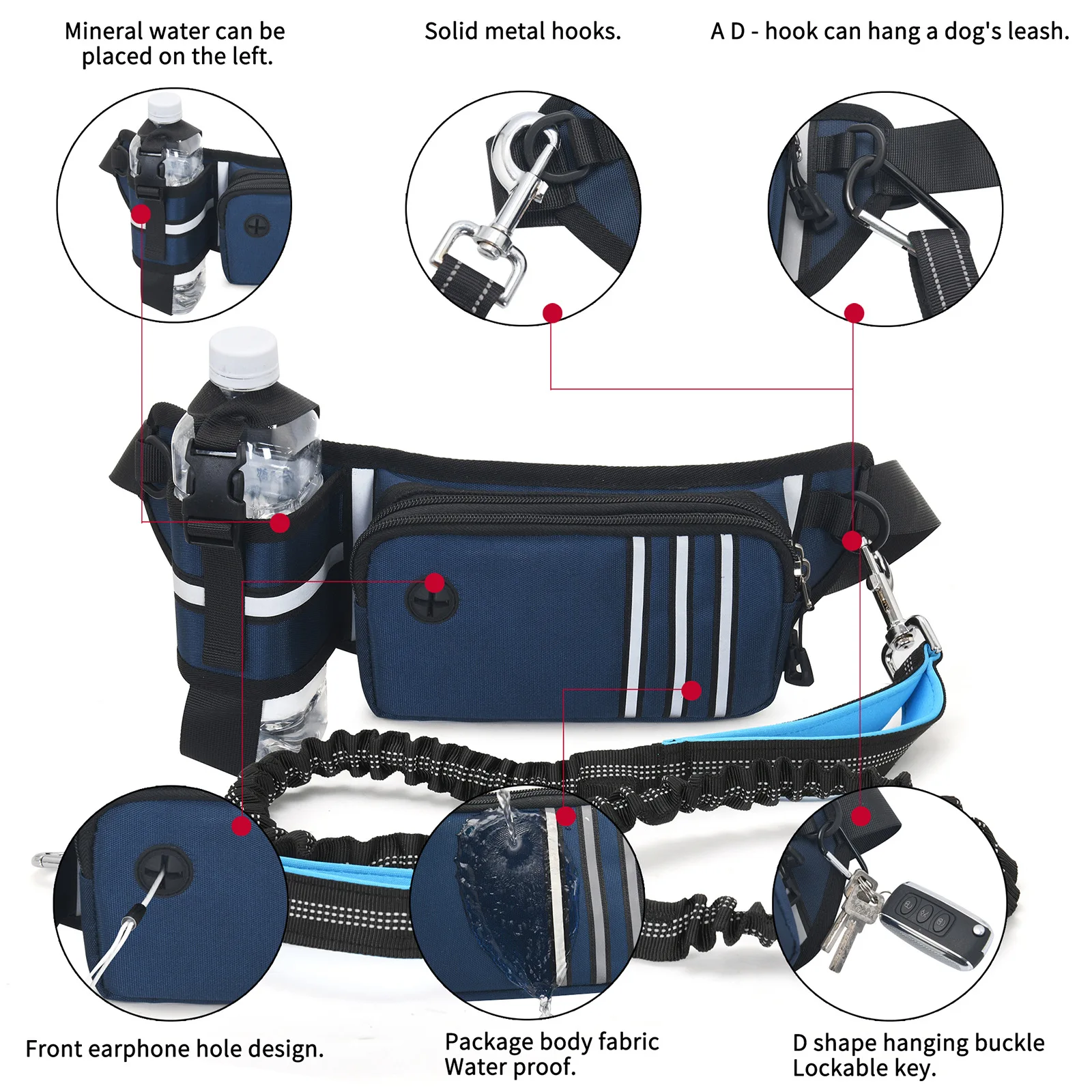 Mineral water can be placed on the left.

Solid metal hooks.

A D - hook can hang a dog's leash.

Front earphone hole design.

Package body fabric
Water proof.

D shape hanging buckle
Lockable key.