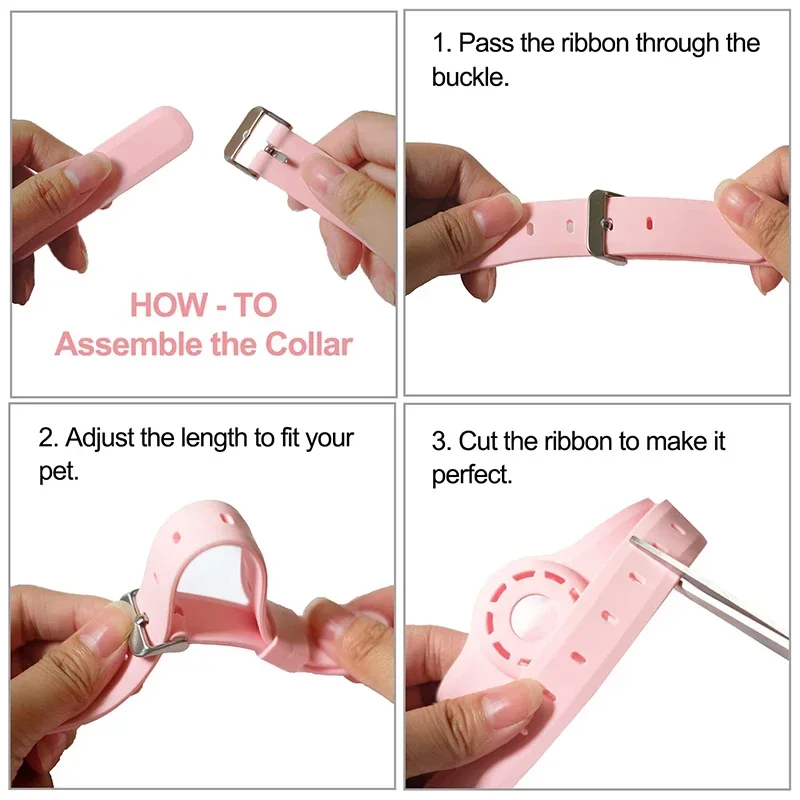 HOW - TO
Assemble the Collar

1. Pass the ribbon through the buckle.

2. Adjust the length to fit your pet.

3. Cut the ribbon to make it perfect.