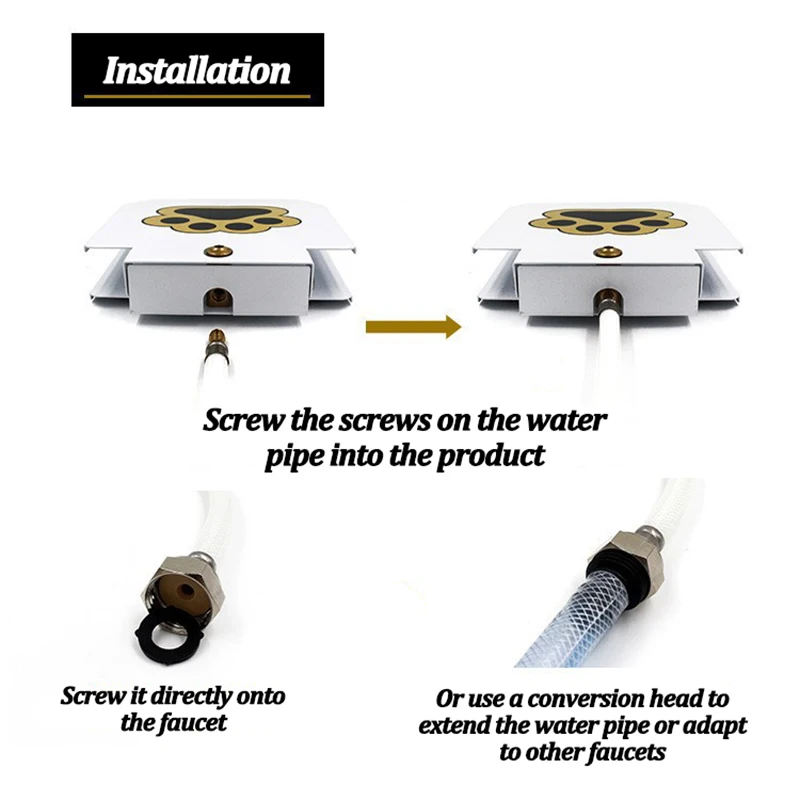 Installation

Screw the screws on the water pipe into the product

Screw it directly onto the faucet

Or use a conversion head to extend the water pipe or adapt to other faucets