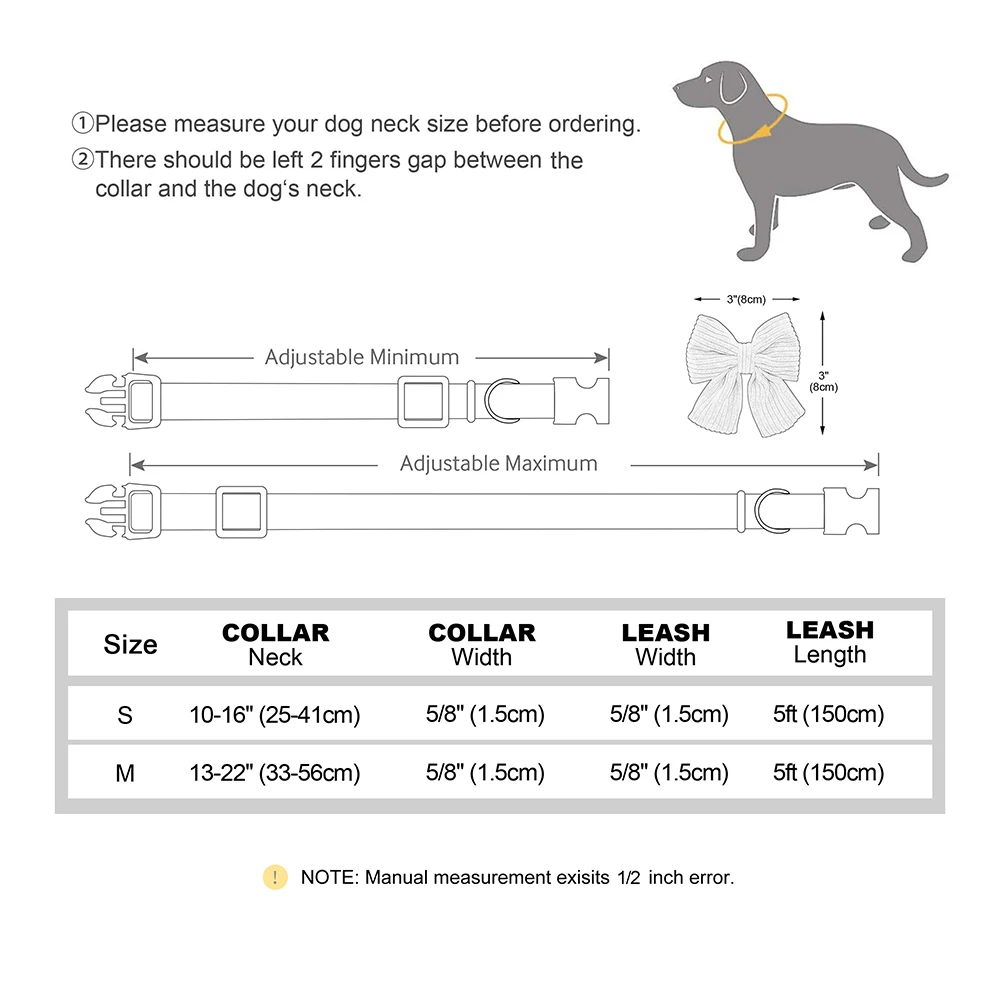 ①Please measure your dog neck size before ordering.
②There should be left 2 fingers gap between the collar and the dog‘s neck.

3"(8cm)

3"
(8cm)

Adjustable Minimum

Adjustable Maximum

| Size | COLLAR Neck | COLLAR Width | LEASH Width | LEASH Length |
|---|---|---|---|---|
| S | 10-16" (25-41cm) | 5/8" (1.5cm) | 5/8" (1.5cm) | 5ft (150cm) |
| M | 13-22" (33-56cm) | 5/8" (1.5cm) | 5/8" (1.5cm) | 5ft (150cm) |

! NOTE: Manual measurement exisits 1/2 inch error.