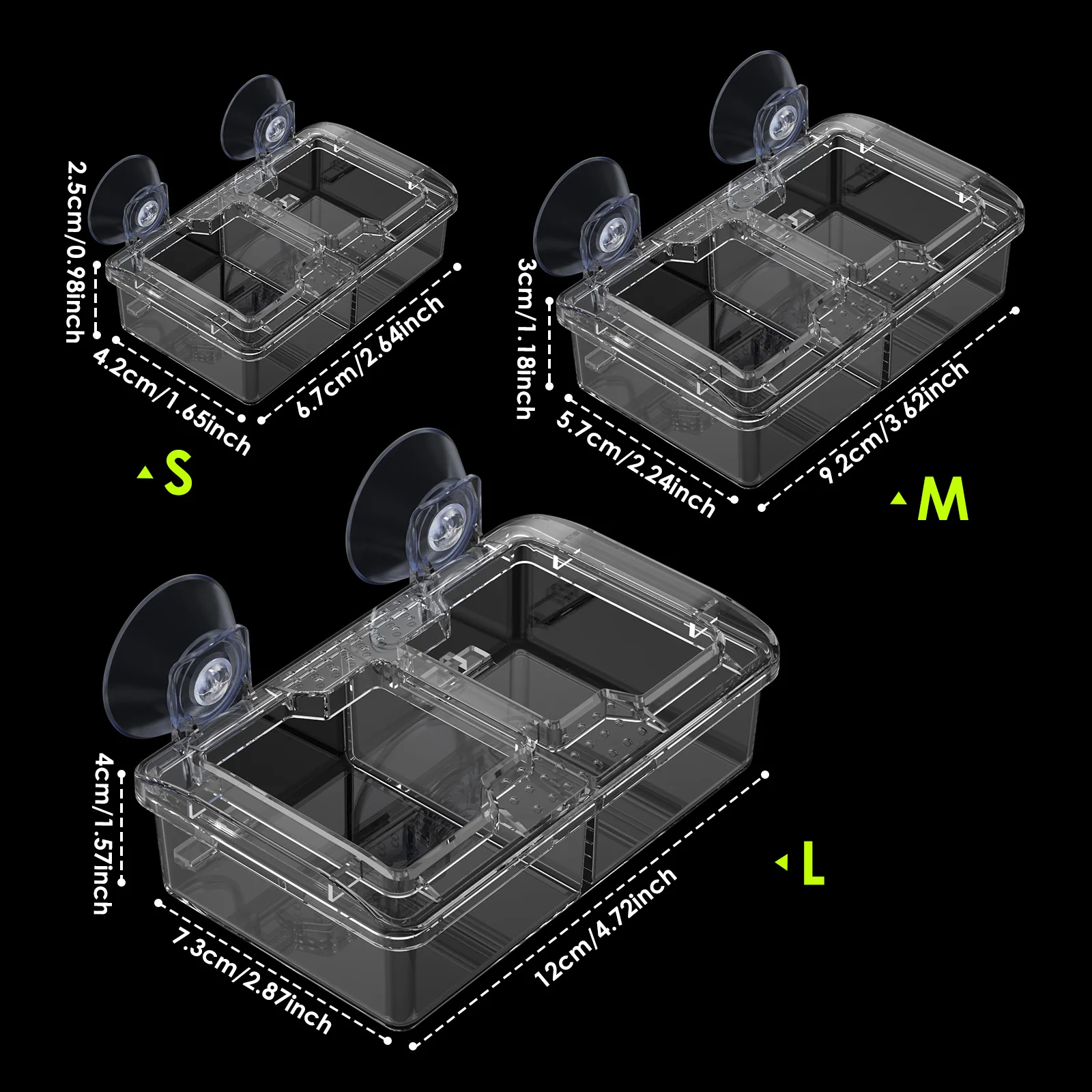 2.5cm/0.98inch

4.2cm/1.65inch

6.7cm/2.64inch

S

3cm/1.18inch

5.7cm/2.24inch

9.2cm/3.62inch

M

4cm/1.57inch

7.3cm/2.87inch

12cm/4.72inch

L