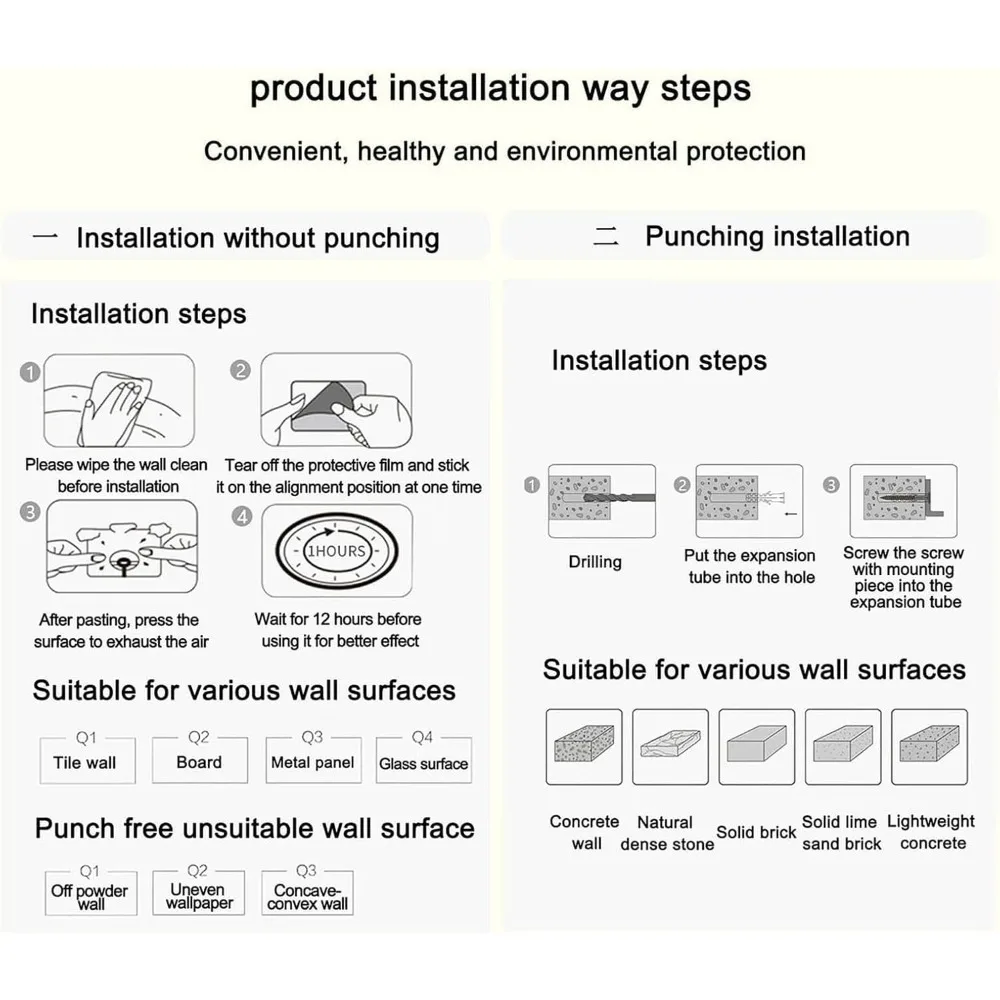 product installation way steps

Convenient, healthy and environmental protection

一 Installation without punching

Installation steps

1 Please wipe the wall clean before installation

2 Tear off the protective film and stick it on the alignment position at one time

3 After pasting, press the surface to exhaust the air

4 1HOURS Wait for 12 hours before using it for better effect

Suitable for various wall surfaces

Q1 Tile wall

Q2 Board

Q3 Metal panel

Q4 Glass surface

Punch free unsuitable wall surface

Q1 Off powder wall

Q2 Uneven wallpaper

Q3 Concave-convex wall

二 Punching installation

Installation steps

1 Drilling

2 Put the expansion tube into the hole

3 Screw the screw with mounting piece into the expansion tube

Suitable for various wall surfaces

Concrete wall

Natural dense stone

Solid brick

Solid lime sand brick

Lightweight concrete