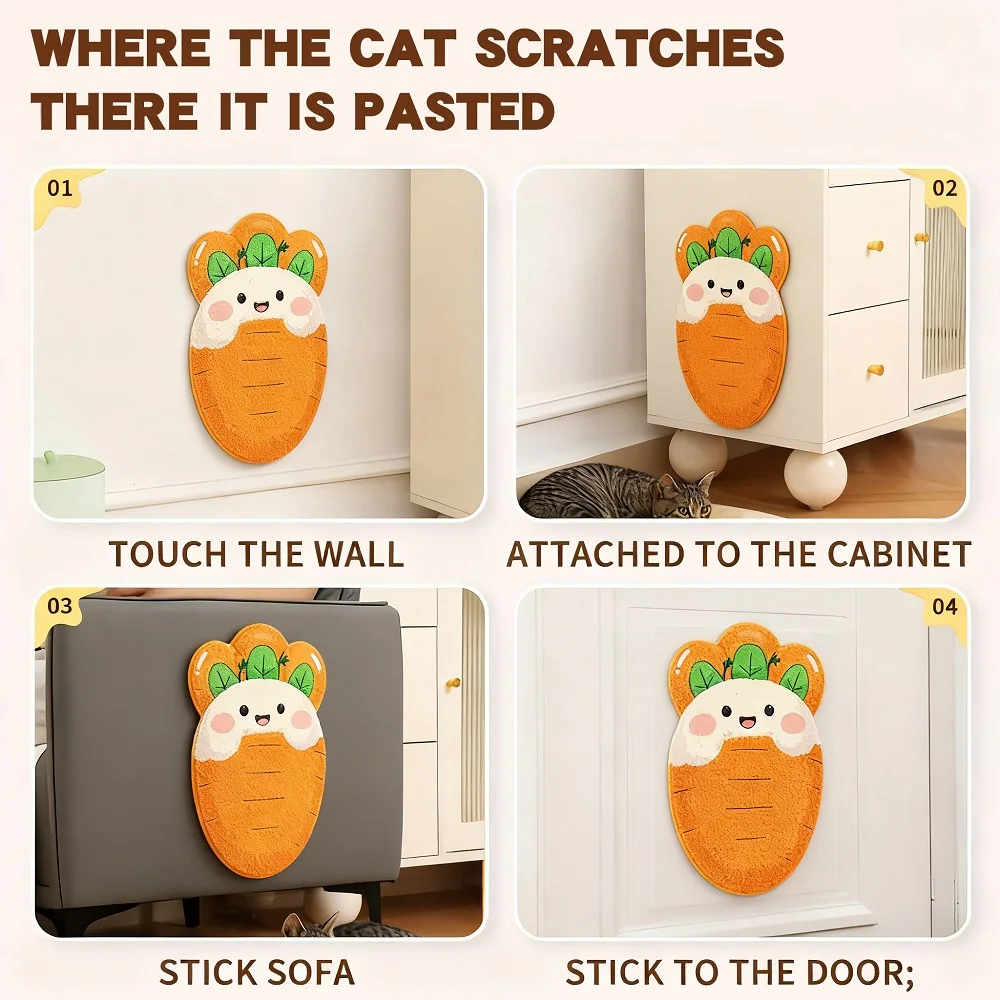 WHERE THE CAT SCRATCHES
THERE IT IS PASTED

01

TOUCH THE WALL

02

ATTACHED TO THE CABINET

03

STICK SOFA

04

STICK TO THE DOOR;