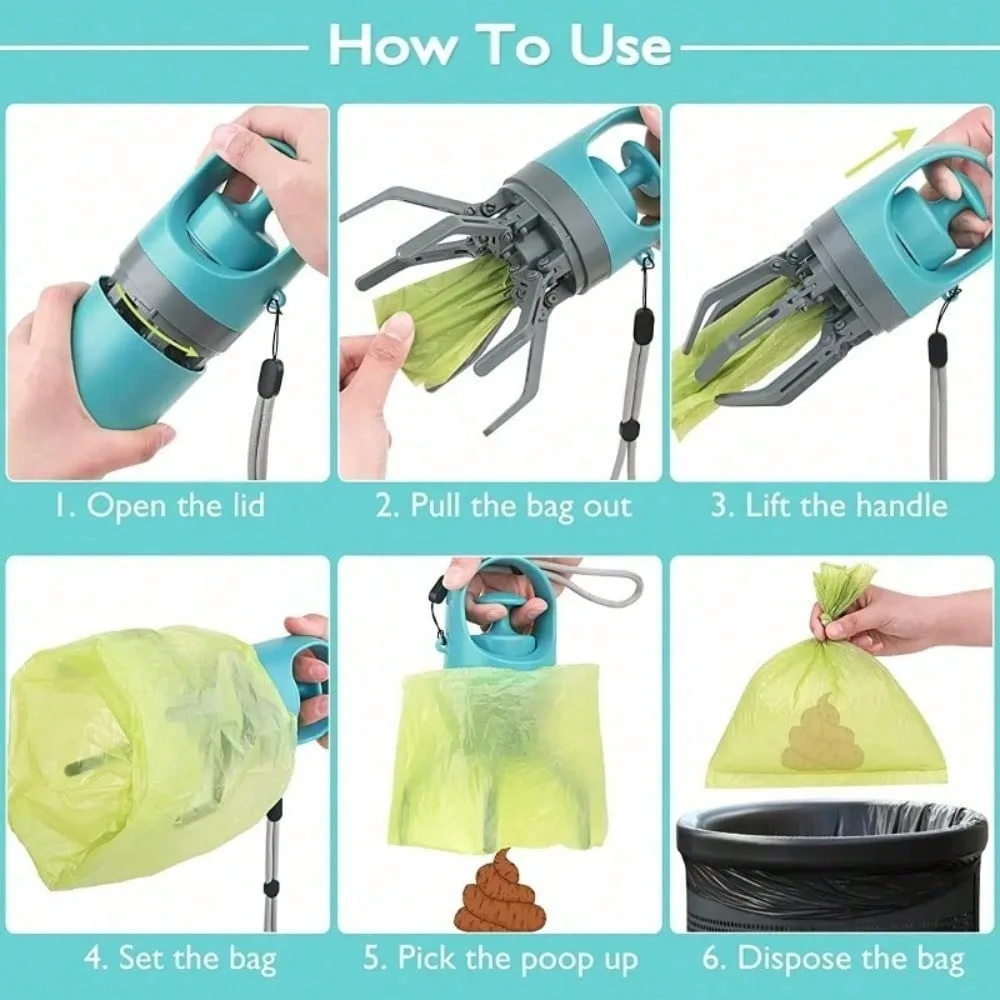 How To Use

1. Open the lid

2. Pull the bag out

3. Lift the handle

4. Set the bag

5. Pick the poop up

6. Dispose the bag