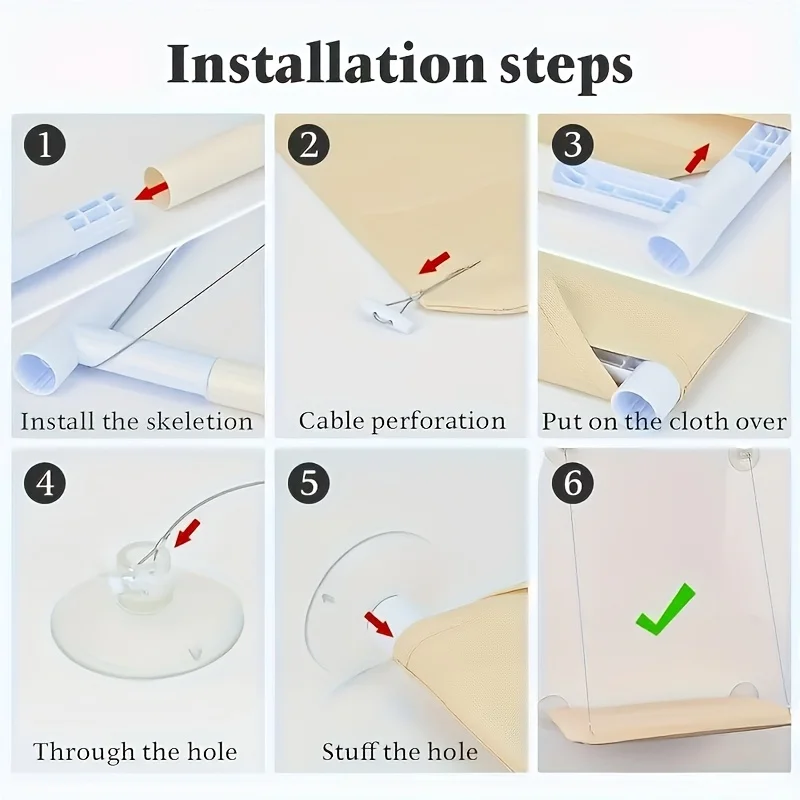 Installation steps

1
Install the skeletion

2
Cable perforation

3
Put on the cloth over

4
Through the hole

5
Stuff the hole

6