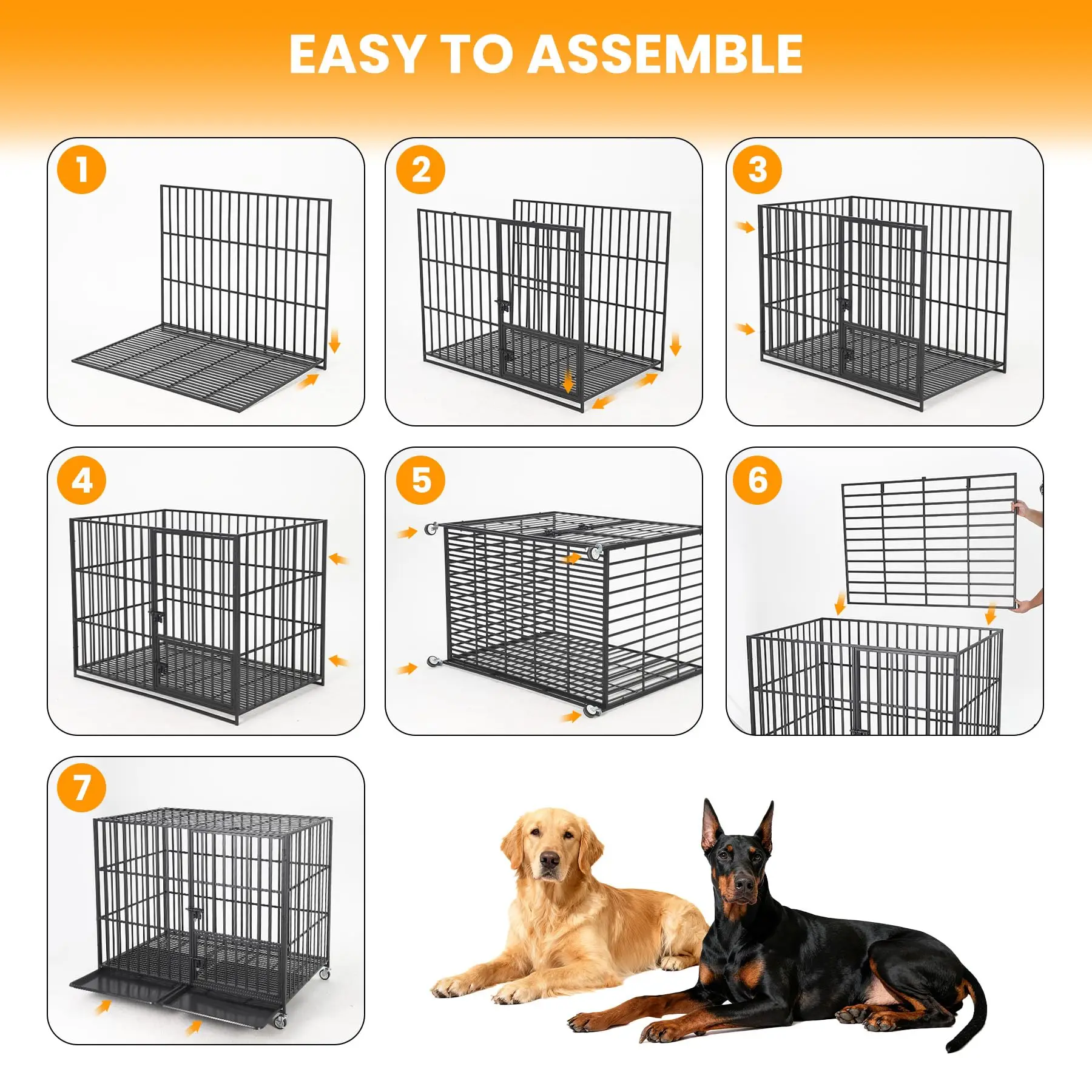 EASY TO ASSEMBLE

1

2

3

4

5

6

7