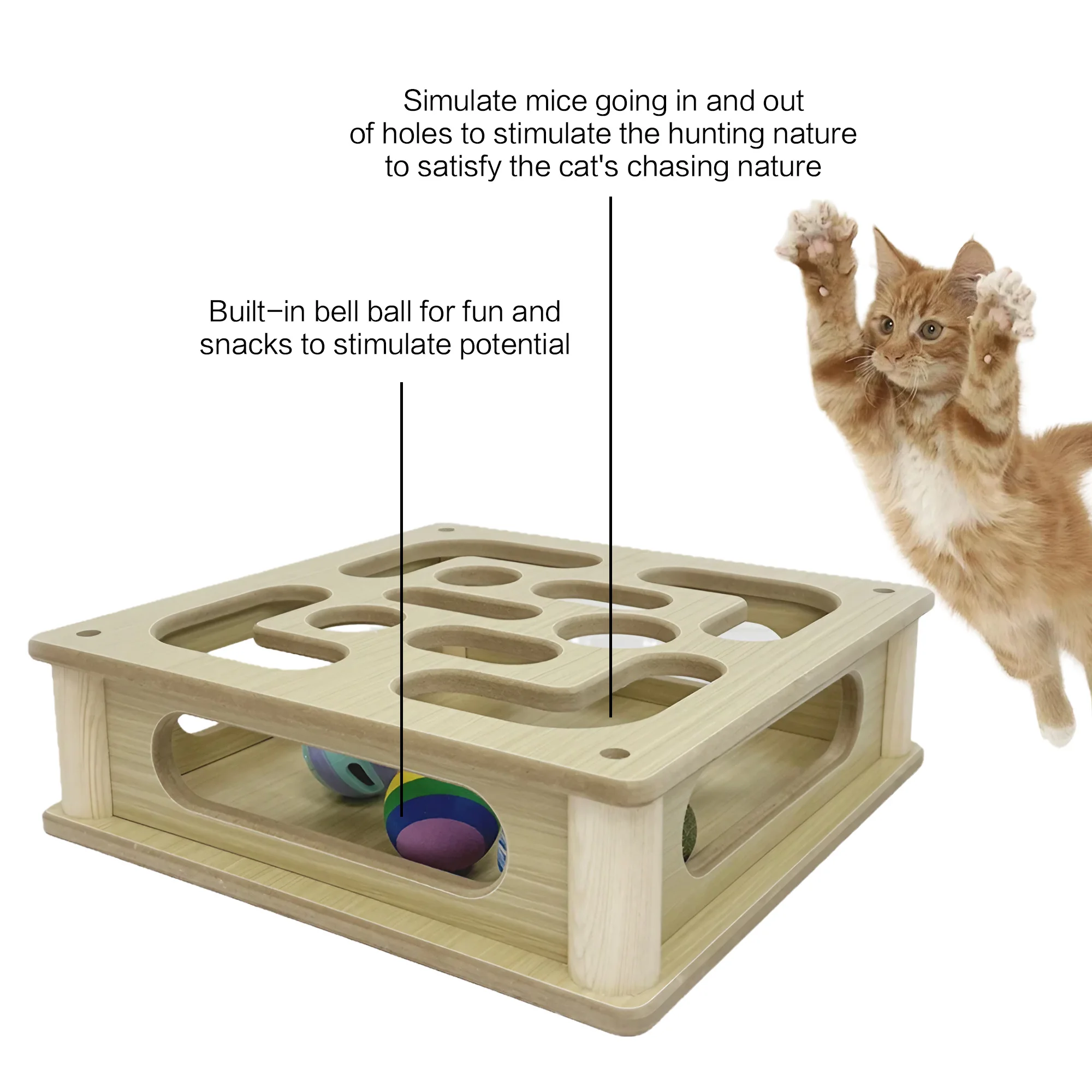 Simulate mice going in and out of holes to stimulate the hunting nature to satisfy the cat's chasing nature

Built-in bell ball for fun and snacks to stimulate potential