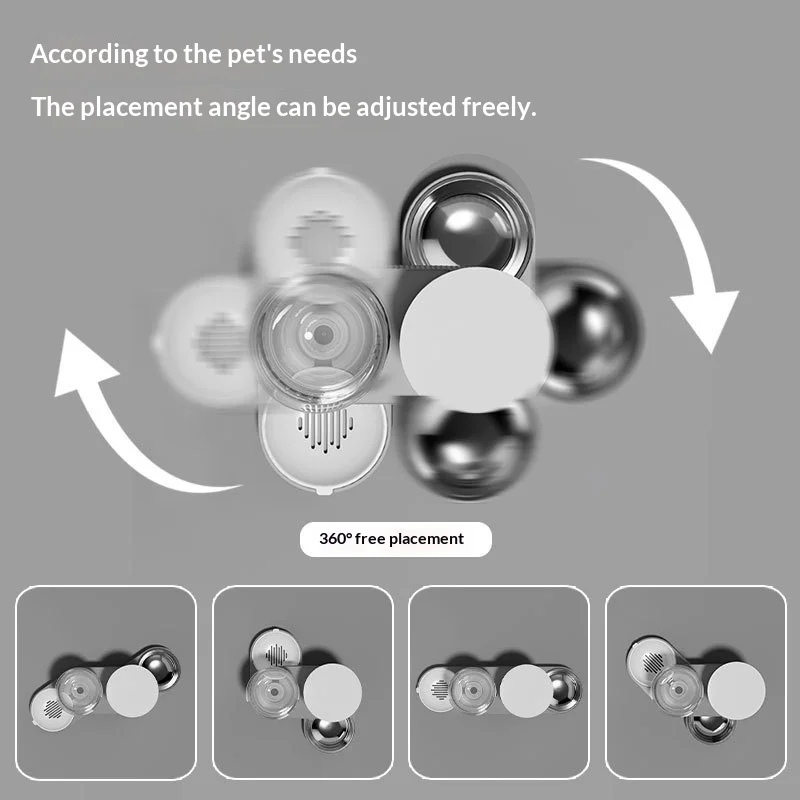 According to the pet's needs

The placement angle can be adjusted freely.

360° free placement