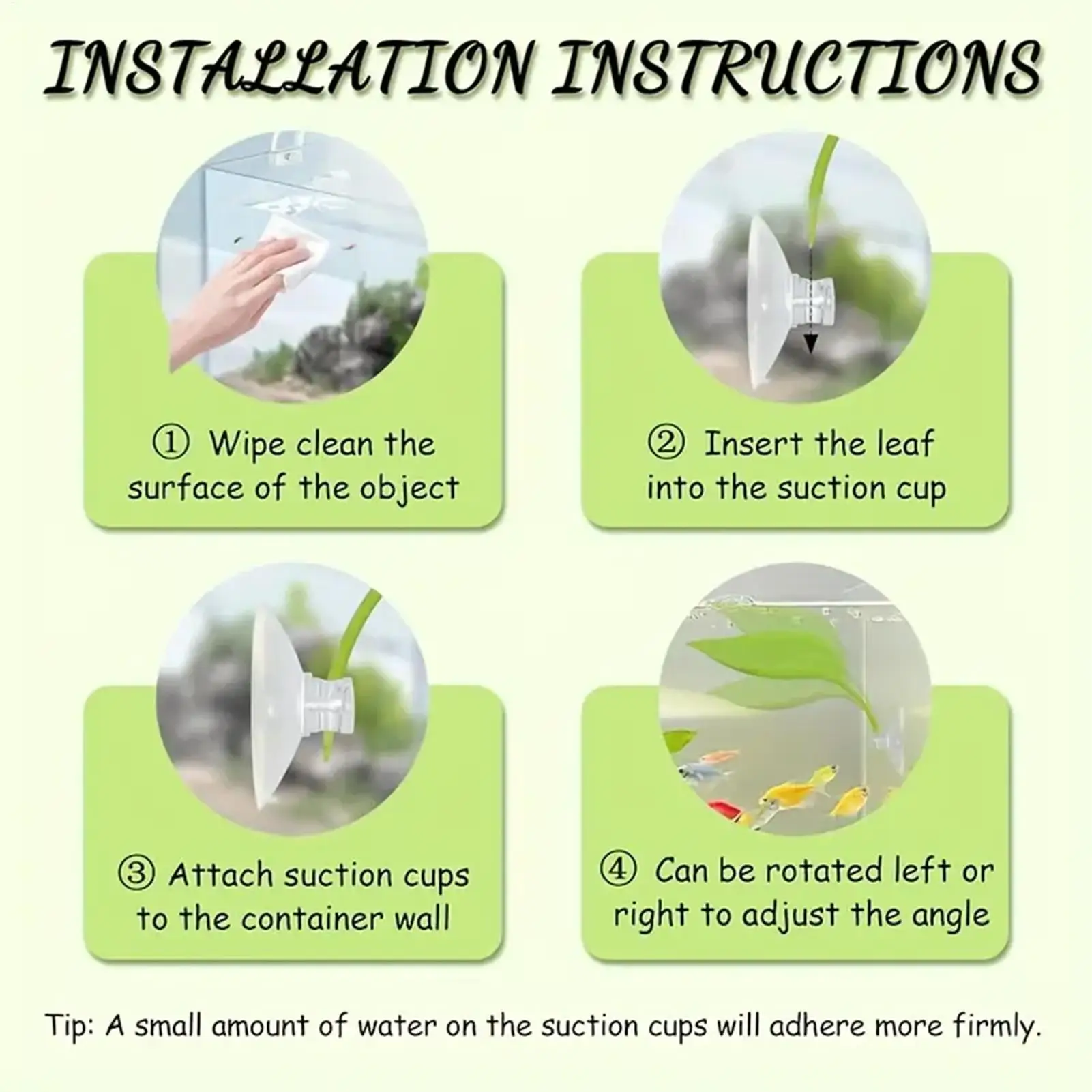 INSTALLATION INSTRUCTIONS

① Wipe clean the surface of the object

② Insert the leaf into the suction cup

③ Attach suction cups to the container wall

④ Can be rotated left or right to adjust the angle

Tip: A small amount of water on the suction cups will adhere more firmly.