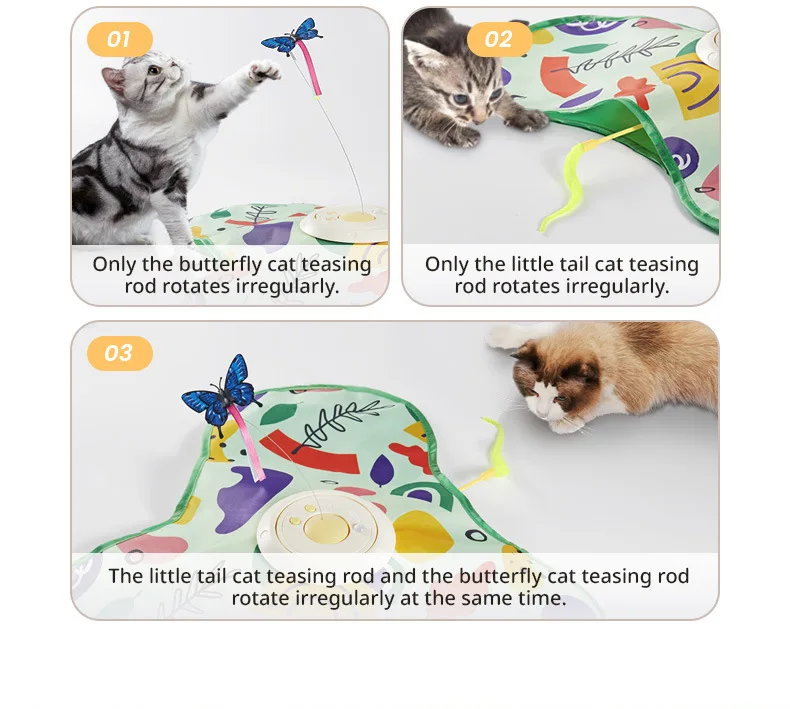 01

Only the butterfly cat teasing rod rotates irregularly.

02

Only the little tail cat teasing rod rotates irregularly.

03

The little tail cat teasing rod and the butterfly cat teasing rod rotate irregularly at the same time.