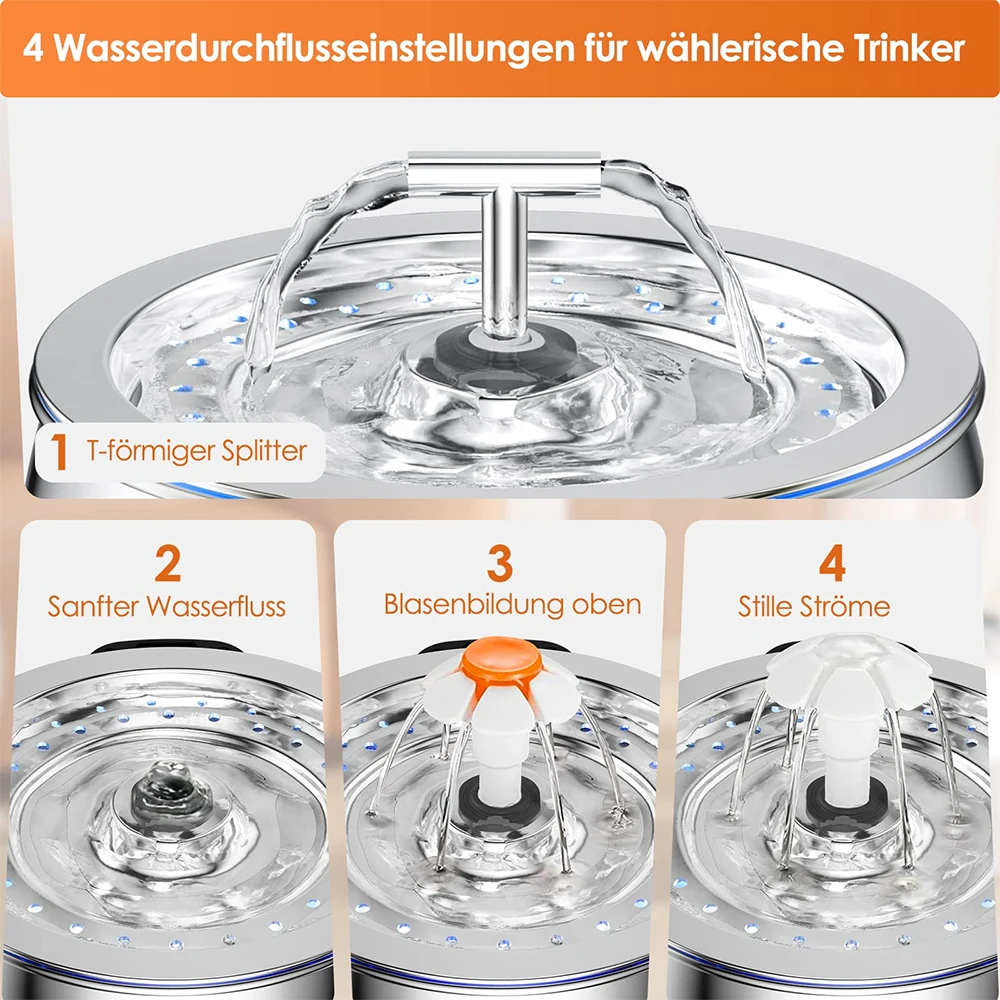 4 Wasserdurchflusseinstellungen für wählerische Trinker

1 T-förmiger Splitter

2
Sanfter Wasserfluss

3
Blasenbildung oben

4
Stille Ströme