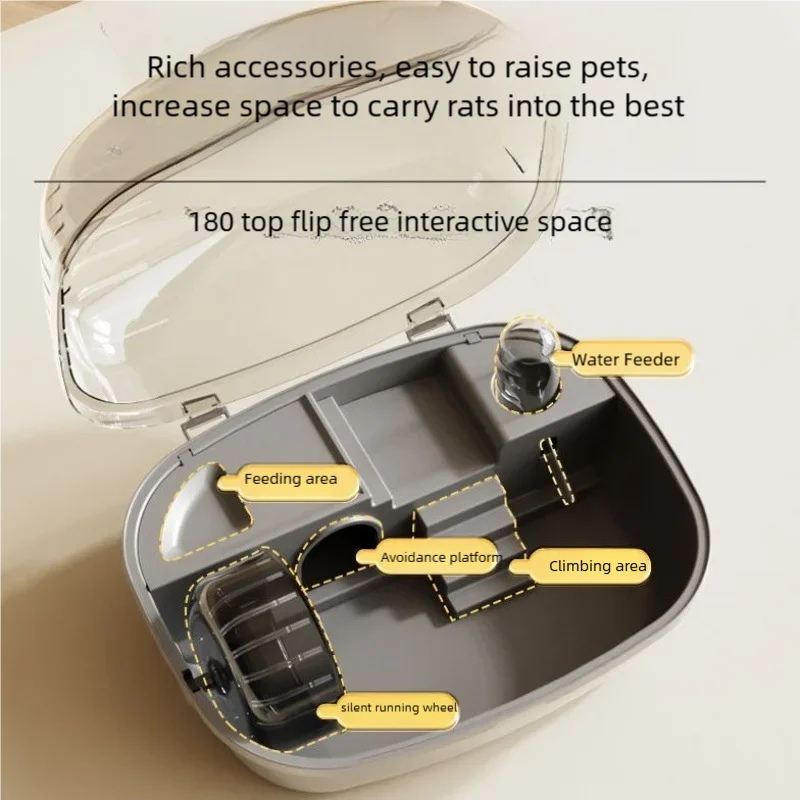 Rich accessories, easy to raise pets, increase space to carry rats into the best

180 top flip free interactive space

Water Feeder

Feeding area

Avoidance platform

Climbing area

silent running wheel