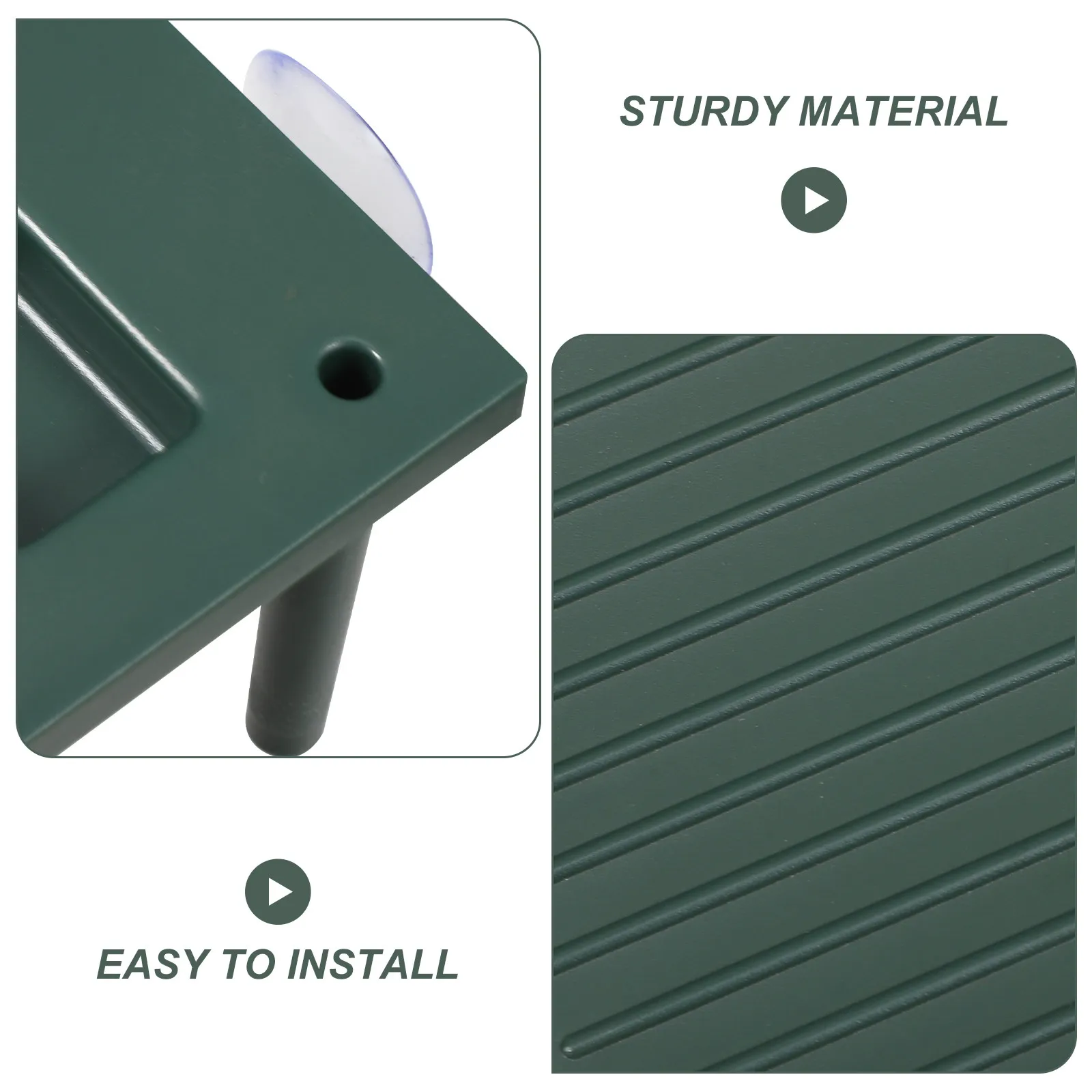 STURDY MATERIAL

EASY TO INSTALL