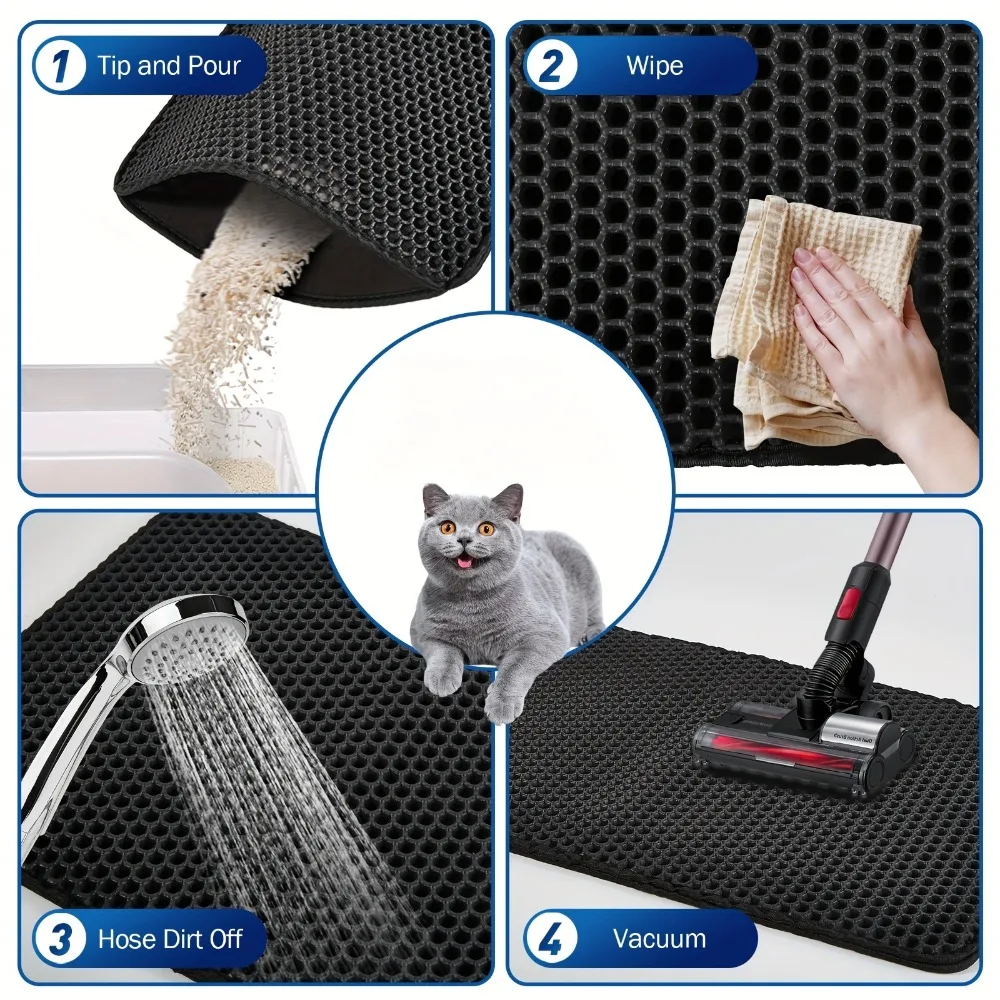 1 Tip and Pour

2 Wipe

3 Hose Dirt Off

4 Vacuum