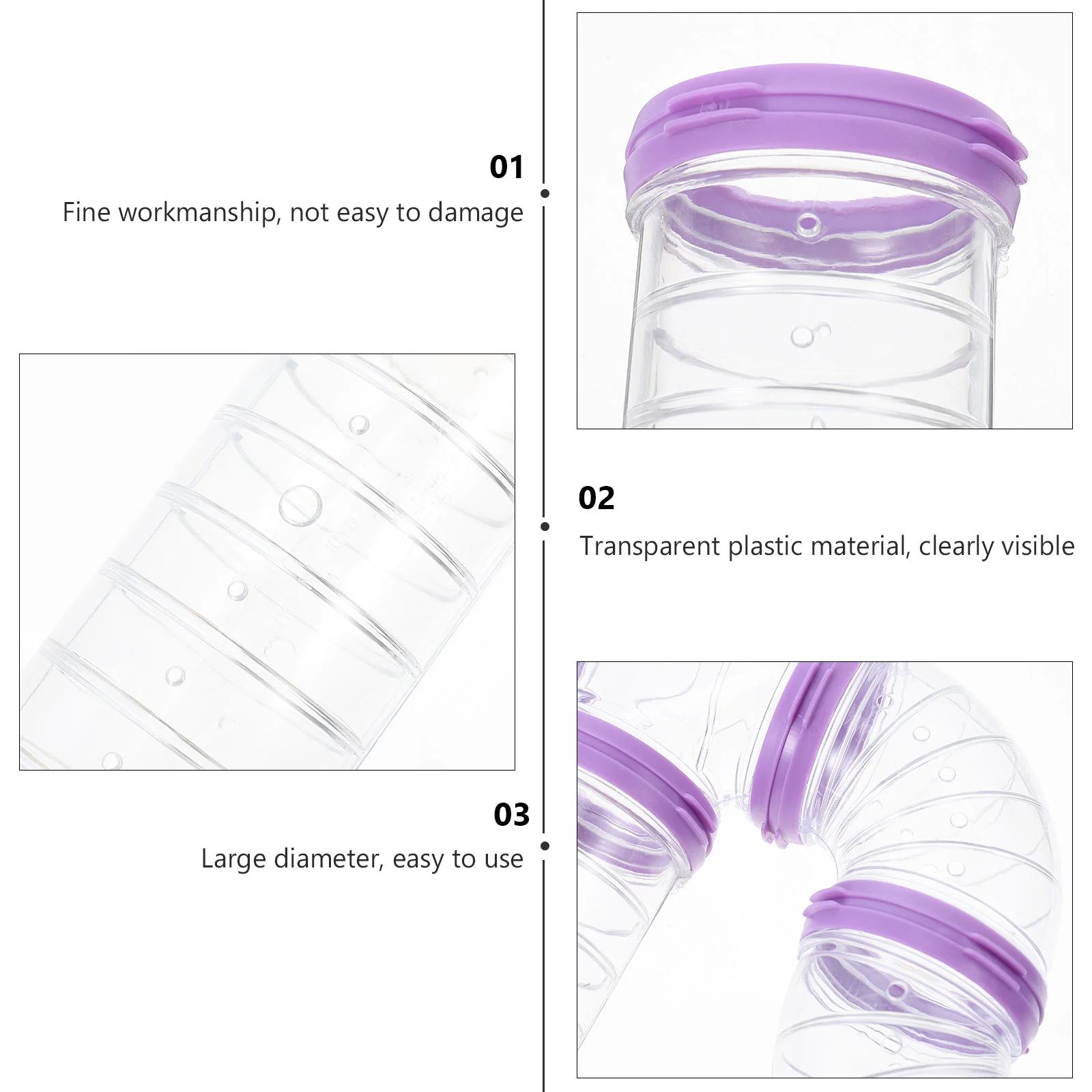 01
Fine workmanship, not easy to damage

02
Transparent plastic material, clearly visible

03
Large diameter, easy to use