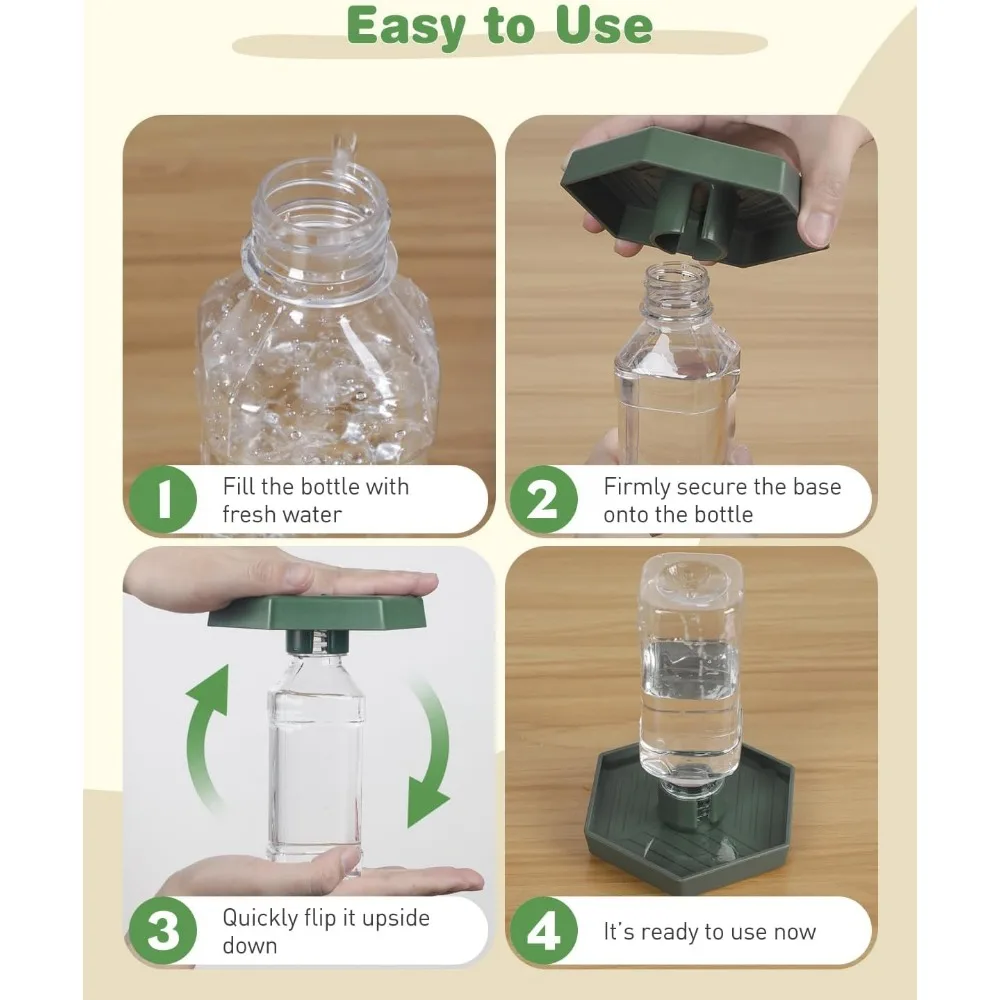 Easy to Use

1 Fill the bottle with fresh water

2 Firmly secure the base onto the bottle

3 Quickly flip it upside down

4 It's ready to use now