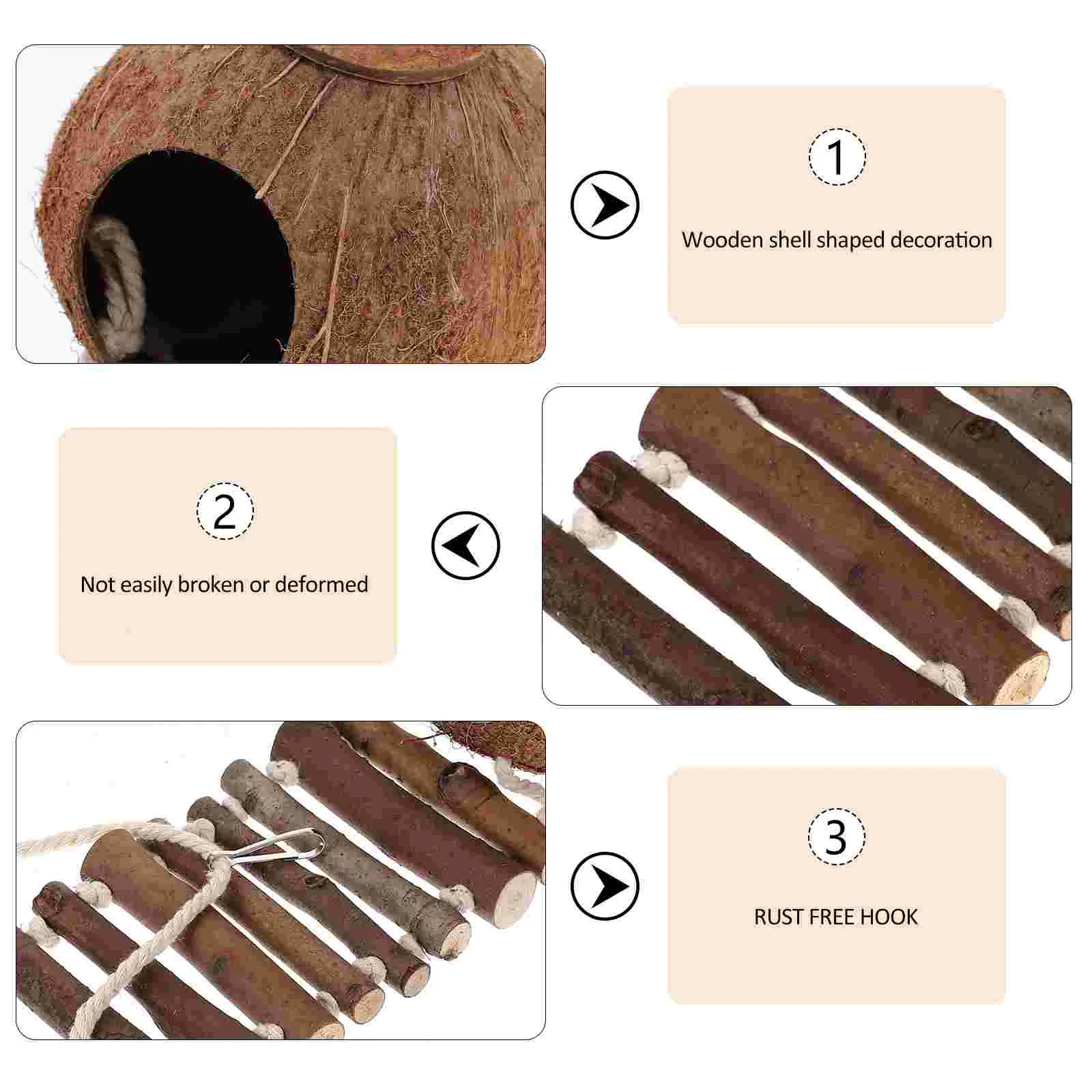 1

Wooden shell shaped decoration

2

Not easily broken or deformed

3

RUST FREE HOOK