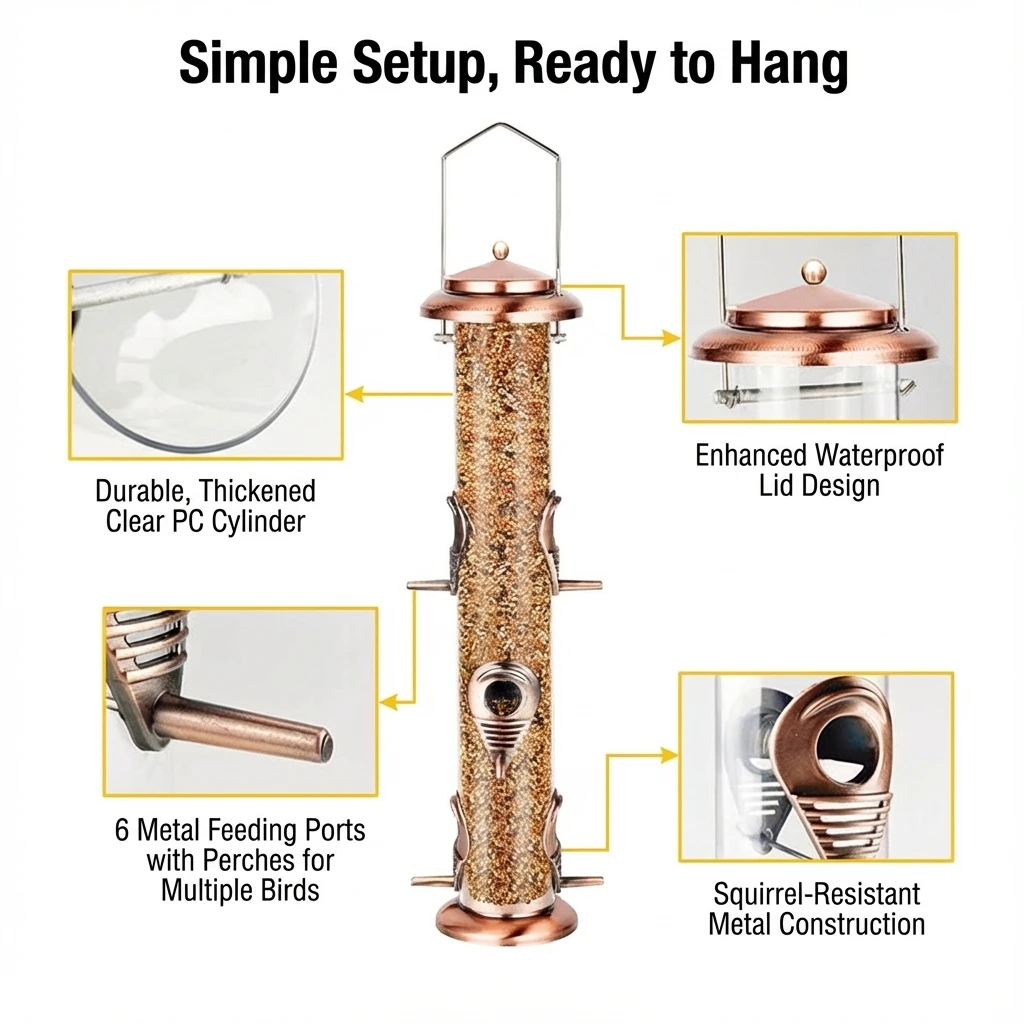 Simple Setup, Ready to Hang

Durable, Thickened Clear PC Cylinder

Enhanced Waterproof Lid Design

6 Metal Feeding Ports with Perches for Multiple Birds

Squirrel-Resistant Metal Construction