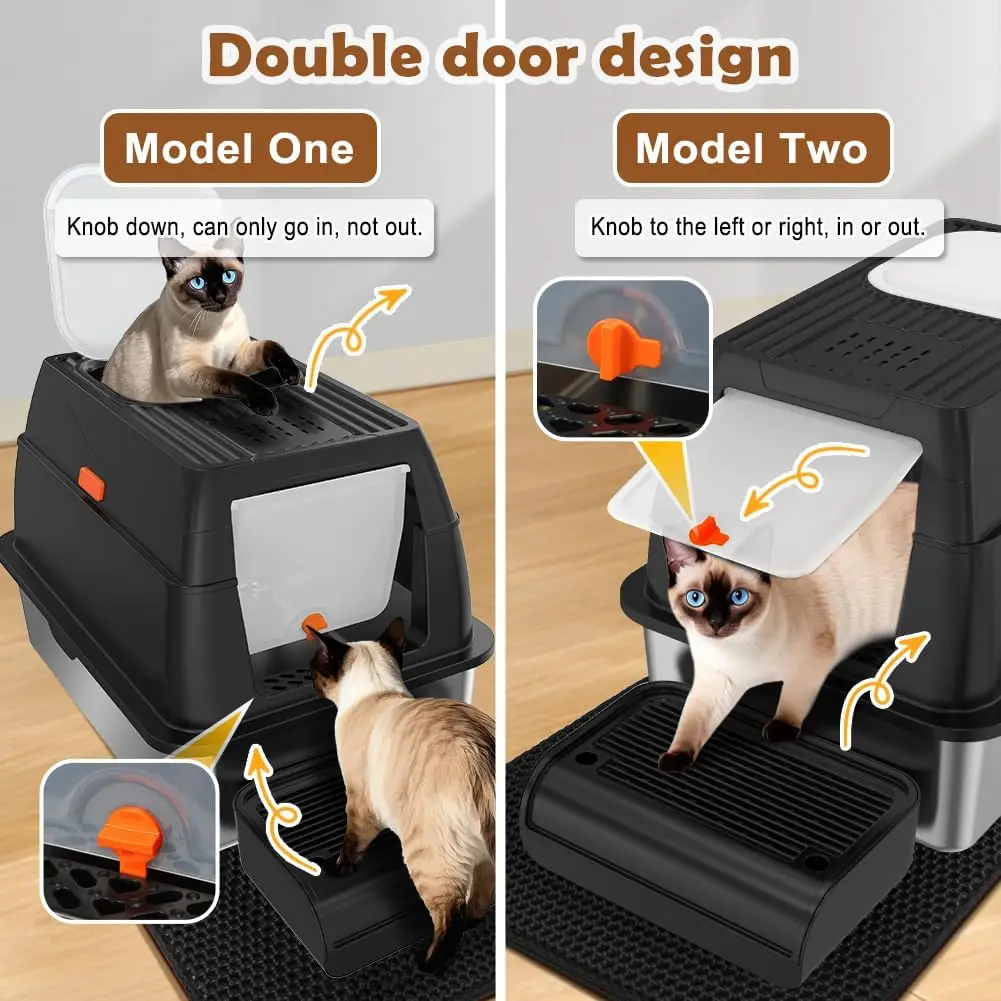 Double door design

Model One

Knob down, can only go in, not out.

Model Two

Knob to the left or right, in or out.