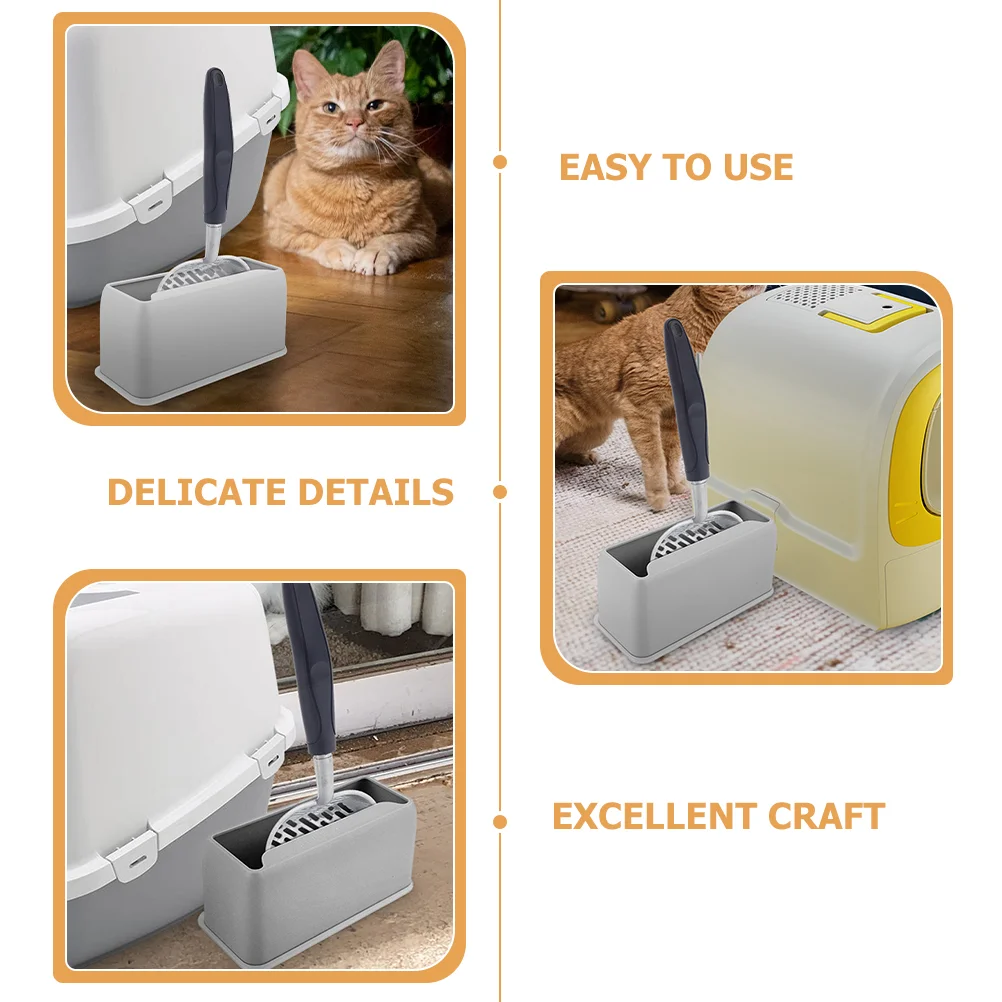 EASY TO USE

DELICATE DETAILS

EXCELLENT CRAFT