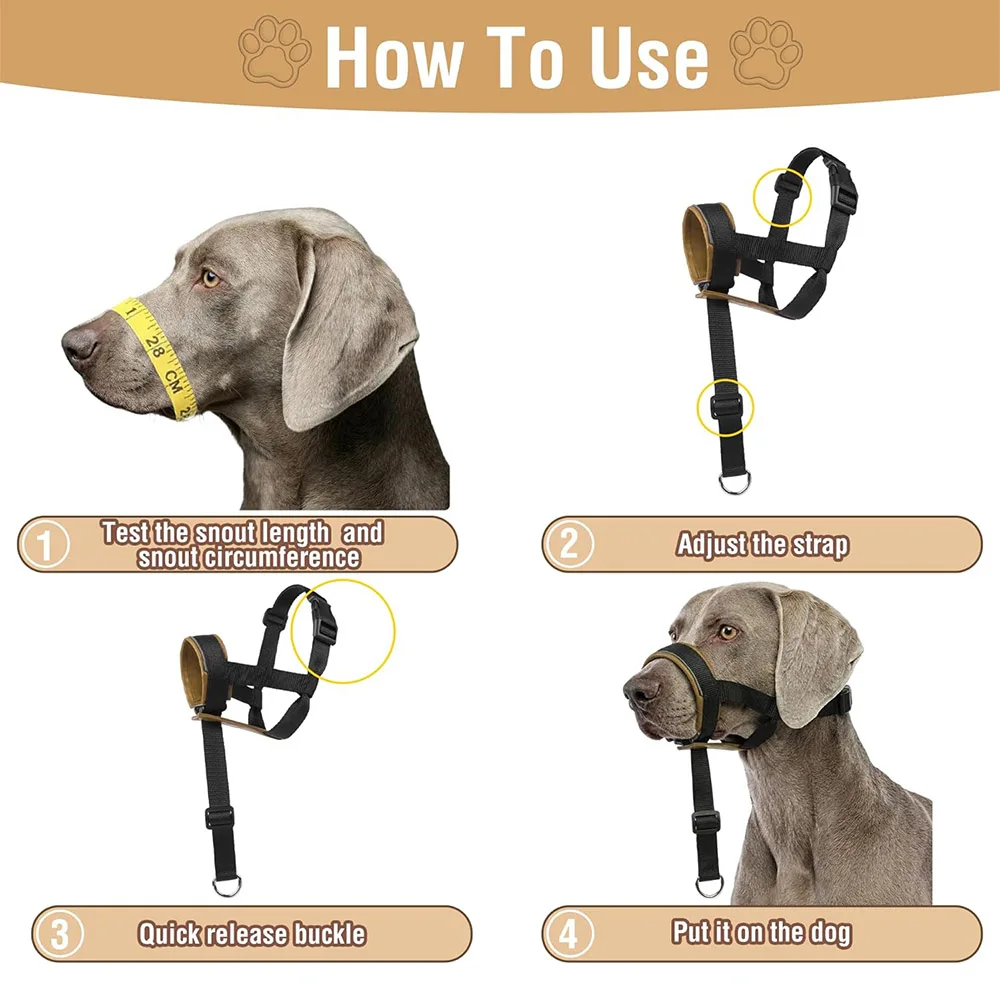 How To Use

1 28 CM 2

1 Test the snout length and snout circumference

2 Adjust the strap

3 Quick release buckle

4 Put it on the dog